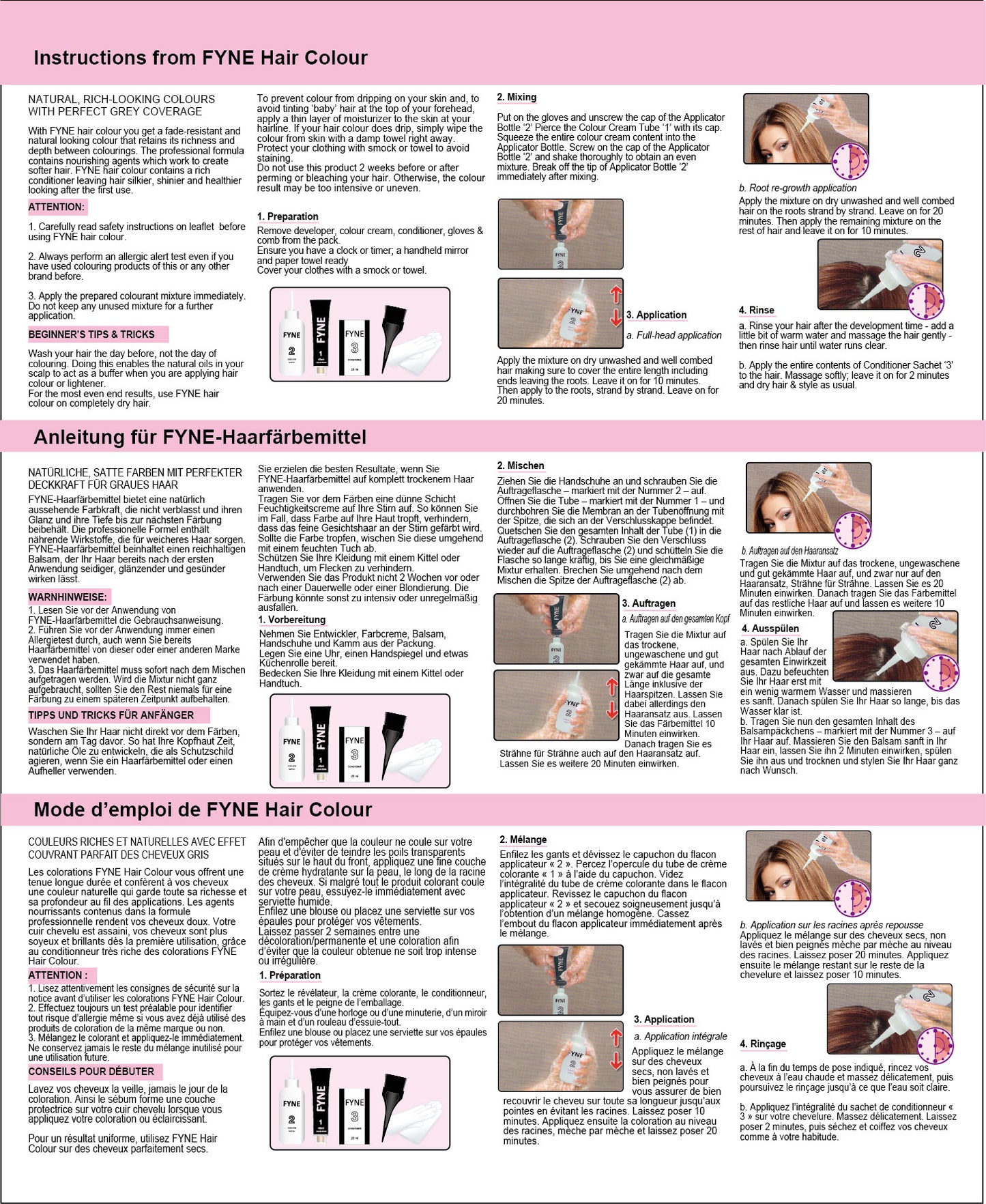 Instructions from FYNE Hair Colour

NATURAL, RICH-LOOKING COLOURS WITH PERFECT GREY COVERAGE

With FYNE hair colour you get a fade-resistant and natural looking colour that retains its richness and depth between colourings. The professional formula contains nourishing agents which work to create softer hair. FYNE hair colour contains a rich conditioner leaving hair silkier, shinier and healthier looking after the first use.

ATTENTION:

1. Carefully read safety instructions on leaflet before using FYNE hair colour.

2. Always perform an allergic alert test even if you have used colouring products of this or any other brand before.

3. Apply the prepared colourant mixture immediately. Do not keep any unused mixture for a further application.

BEGINNER'S TIPS & TRICKS

Wash your hair the day before, not the day of colouring. Doing this enables the natural oils in your scalp to act as a buffer when you are applying hair colour or lightener.
For the most even end results, use FYNE hair colour on completely dry hair.

To prevent colour from dripping on your skin and, to avoid tinting 'baby' hair at the top of your forehead, apply a thin layer of moisturizer to the skin at your hairline. If your hair colour does drip, simply wipe the colour from skin with a damp towel right away.
Protect your clothing with smock or towel to avoid staining.
Do not use this product 2 weeks before or after perming or bleaching your hair. Otherwise, the colour result may be too intensive or uneven.

1. Preparation

Remove developer, colour cream, conditioner, gloves & comb from the pack.
Ensure you have a clock or timer; a handheld mirror and paper towel ready
Cover your clothes with a smock or towel.

FYNE 2 FYNE 1 FYNE 3

2. Mixing

Put on the gloves and unscrew the cap of the Applicator Bottle '2' Pierce the Colour Cream Tube '1' with its cap. Squeeze the entire colour cream content into the Applicator Bottle. Screw on the cap of the Applicator Bottle '2' and shake thoroughly to obtain an even mixture. Break off the tip of Applicator Bottle '2' immediately after mixing.

3. Application

a. Full-head application

Apply the mixture on dry unwashed and well combed hair making sure to cover the entire length including ends leaving the roots. Leave it on for 10 minutes. Then apply to the roots, strand by strand. Leave on for 20 minutes.

b. Root re-growth application

Apply the mixture on dry unwashed and well combed hair on the roots strand by strand. Leave on for 20 minutes. Then apply the remaining mixture on the rest of hair and leave it on for 10 minutes.

4. Rinse

a. Rinse your hair after the development time - add a little bit of warm water and massage the hair gently - then rinse hair until water runs clear.

b. Apply the entire contents of Conditioner Sachet '3' to the hair. Massage softly; leave it on for 2 minutes and dry hair & style as usual.

Anleitung für FYNE-Haarfärbemittel

NATÜRLICHE, SATTE FARBEN MIT PERFEKTER DECKKRAFT FÜR GRAUES HAAR

FYNE-Haarfärbemittel bietet eine natürlich aussehende Farbkraft, die nicht verblasst und ihren Glanz und ihre Tiefe bis zur nächsten Färbung beibehält. Die professionelle Formel enthält nährende Wirkstoffe, die für weicheres Haar sorgen. FYNE-Haarfärbemittel beinhaltet einen reichhaltigen Balsam, der Ihr Haar bereits nach der ersten Anwendung seidiger, glänzender und gesünder wirken lässt.

WARNHINWEISE:

1. Lesen Sie vor der Anwendung von FYNE-Haarfärbemittel die Gebrauchsanweisung.
2. Führen Sie vor der Anwendung immer einen Allergietest durch, auch wenn Sie bereits Haarfärbemittel von dieser oder einer anderen Marke verwendet haben.
3. Das Haarfärbemittel muss sofort nach dem Mischen aufgetragen werden. Wird die Mixtur nicht ganz aufgebraucht, sollten Sie den Rest niemals für eine Färbung zu einem späteren Zeitpunkt aufbehalten.

TIPPS UND TRICKS FÜR ANFÄNGER

Waschen Sie Ihr Haar nicht direkt vor dem Färben, sondern am Tag davor. So hat Ihre Kopfhaut Zeit, natürliche Öle zu entwickeln, die als Schutzschild agieren, wenn Sie ein Haarfärbemittel oder einen Aufheller verwenden.

Sie erzielen die besten Resultate, wenn Sie FYNE-Haarfärbemittel auf komplett trockenem Haar anwenden.
Tragen Sie vor dem Färben eine dünne Schicht Feuchtigkeitscreme auf Ihre Stirn auf. So können Sie im Fall, dass Farbe auf Ihre Haut tropft, verhindern, dass das feine Gesichtshaar an der Stirn gefärbt wird. Sollte die Farbe tropfen, wischen Sie diese umgehend mit einem feuchten Tuch ab.
Schützen Sie Ihre Kleidung mit einem Kittel oder Handtuch, um Flecken zu verhindern.
Verwenden Sie das Produkt nicht 2 Wochen vor oder nach einer Dauerwelle oder einer Blondierung. Die Färbung könnte sonst zu intensiv oder unregelmäßig ausfallen.

1. Vorbereitung

Nehmen Sie Entwickler, Farbcreme, Balsam, Handschuhe und Kamm aus der Packung.
Legen Sie eine Uhr, einen Handspiegel und etwas Küchenrolle bereit.
Bedecken Sie Ihre Kleidung mit einem Kittel oder Handtuch.

FYNE 2 FYNE 1 FYNE 3

2. Mischen

Ziehen Sie die Handschuhe an und schrauben Sie die Auftrageflasche – markiert mit der Nummer 2 – auf. Öffnen Sie die Tube – markiert mit der Nummer 1 – und durchbohren Sie die Membran an der Tubenöffnung mit der Spitze, die sich an der Verschlusskappe befindet. Quetschen Sie den gesamten Inhalt der Tube (1) in die Auftrageflasche (2). Schrauben Sie den Verschluss wieder auf die Auftrageflasche (2) und schütteln Sie die Flasche so lange kräftig, bis Sie eine gleichmäßige Mixtur erhalten. Brechen Sie umgehend nach dem Mischen die Spitze der Auftrageflasche (2) ab.

3. Auftragen

a. Auftragen auf den gesamten Kopf

Tragen Sie die Mixtur auf das trockene, ungewaschene und gut gekämmte Haar auf, und zwar auf die gesamte Länge inklusive der Haarspitzen. Lassen Sie dabei allerdings den Haaransatz aus. Lassen Sie das Färbemittel 10 Minuten einwirken. Danach tragen Sie es Strähne für Strähne auch auf den Haaransatz auf. Lassen Sie es weitere 20 Minuten einwirken.

b. Auftragen auf den Haaransatz

Tragen Sie die Mixtur auf das trockene, ungewaschene und gut gekämmte Haar auf, und zwar nur auf den Haaransatz, Strähne für Strähne. Lassen Sie es 20 Minuten einwirken. Danach tragen Sie das Färbemittel auf das restliche Haar auf und lassen es weitere 10 Minuten einwirken.

4. Ausspülen

a. Spülen Sie Ihr Haar nach Ablauf der gesamten Einwirkzeit aus. Dazu befeuchten Sie Ihr Haar erst mit ein wenig warmem Wasser und massieren es sanft. Danach spülen Sie Ihr Haar so lange, bis das Wasser klar ist.
b. Tragen Sie nun den gesamten Inhalt des Balsampäckchens – markiert mit der Nummer 3 – auf Ihr Haar auf. Massieren Sie den Balsam sanft in Ihr Haar ein, lassen Sie ihn 2 Minuten einwirken, spülen Sie ihn aus und trocknen und stylen Sie Ihr Haar ganz nach Wunsch.

Mode d'emploi de FYNE Hair Colour

COULEURS RICHES ET NATURELLES AVEC EFFET COUVRANT PARFAIT DES CHEVEUX GRIS

Les colorations FYNE Hair Colour vous offrent une tenue longue durée et confèrent à vos cheveux une couleur naturelle qui garde toute sa richesse et sa profondeur au fil des applications. Les agents nourrissants contenus dans la formule professionnelle rendent vos cheveux doux. Votre cuir chevelu est assaini, vos cheveux sont plus soyeux et brillants dès la première utilisation, grâce au conditionneur très riche des colorations FYNE Hair Colour.

ATTENTION :

1. Lisez attentivement les consignes de sécurité sur la notice avant d'utiliser les colorations FYNE Hair Colour.
2. Effectuez toujours un test préalable pour identifier tout risque d'allergie même si vous avez déjà utilisé des produits de coloration de la même marque ou non.
3. Mélangez le colorant et appliquez-le immédiatement. Ne conservez jamais le reste du mélange inutilisé pour une utilisation future.

CONSEILS POUR DÉBUTER

Lavez vos cheveux la veille, jamais le jour de la coloration. Ainsi le sébum forme une couche protectrice sur votre cuir chevelu lorsque vous appliquez votre coloration ou éclaircissant.

Pour un résultat uniforme, utilisez FYNE Hair Colour sur des cheveux parfaitement secs.

Afin d'empêcher que la couleur ne coule sur votre peau et d'éviter de teindre les poils transparents situés sur le haut du front, appliquez une fine couche de crème hydratante sur la peau, le long de la racine des cheveux. Si malgré tout le produit colorant coule sur votre peau, essuyez-le immédiatement avec serviette humide.
Enfilez une blouse ou placez une serviette sur vos épaules pour protéger vos vêtements.
Laissez passer 2 semaines entre une décoloration/permanente et une coloration afin d'éviter que la couleur obtenue ne soit trop intense ou irrégulière.

1. Préparation

Sortez le révélateur, la crème colorante, le conditionneur, les gants et le peigne de l'emballage.
Équipez-vous d'une horloge ou d'une minuterie, d'un miroir à main et d'un rouleau d'essuie-tout.
Enfilez une blouse ou placez une serviette sur vos épaules pour protéger vos vêtements.

FYNE 2 FYNE 1 FYNE 3

2. Mélange

Enfilez les gants et dévissez le capuchon du flacon applicateur « 2 ». Percez l'opercule du tube de crème colorante « 1 » à l'aide du capuchon. Videz l'intégralité du tube de crème colorante dans le flacon applicateur. Revissez le capuchon du flacon applicateur « 2 » et secouez soigneusement jusqu'à l'obtention d'un mélange homogène. Cassez l'embout du flacon applicateur immédiatement après le mélange.

3. Application

a. Application intégrale

Appliquez le mélange sur des cheveux secs, non lavés et bien peignés pour vous assurer de bien recouvrir le cheveu sur toute sa longueur jusqu'aux pointes en évitant les racines. Laissez poser 10 minutes. Appliquez ensuite la coloration au niveau des racines, mèche par mèche et laissez poser 20 minutes.

b. Application sur les racines après repousse

Appliquez le mélange sur des cheveux secs, non lavés et bien peignés mèche par mèche au niveau des racines. Laissez poser 20 minutes. Appliquez ensuite le mélange restant sur le reste de la chevelure et laissez poser 10 minutes.

4. Rinçage

a. À la fin du temps de pose indiqué, rincez vos cheveux à l'eau chaude et massez délicatement, puis poursuivez le rinçage jusqu'à ce que l'eau soit claire.

b. Appliquez l'intégralité du sachet de conditionneur « 3 » sur votre chevelure. Massez délicatement. Laissez poser 2 minutes, puis séchez et coiffez vos cheveux comme à votre habitude.